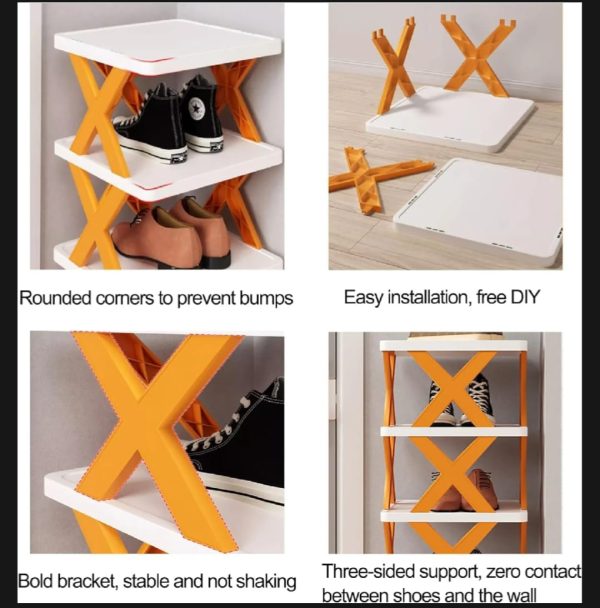 Rounded corners to prevent bumps

Easy installation, free DIY

Bold bracket, stable and not shaking

Three-sided support, zero contact between shoes and the wall